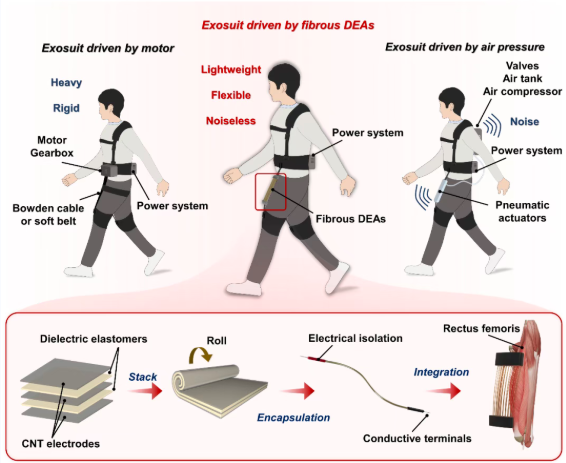 Exosuit driven by fibrous DEAs

Exosuit driven by motor

Heavy

Rigid

Motor
Gearbox

Bowden cable or soft belt

Power system

Lightweight

Flexible

Noiseless

Power system

Fibrous DEAs

Exosuit driven by air pressure

Valves
Air tank
Air compressor

Noise

Power system

Pneumatic actuators

Dielectric elastomers

CNT electrodes

Stack

Roll

Encapsulation

Electrical isolation

Conductive terminals

Integration

Rectus femoris